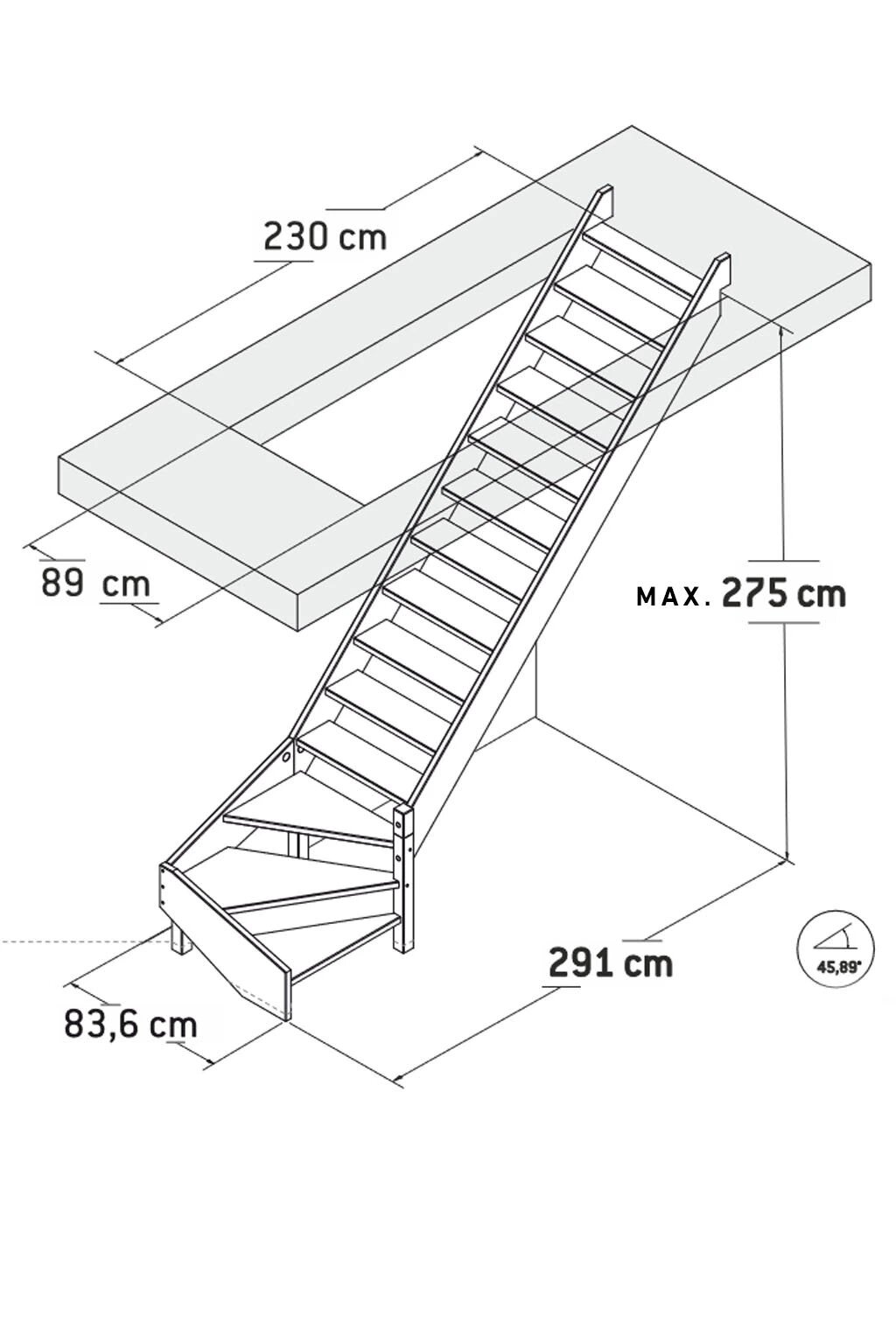 230 cm

89 cm

MAX. 275 cm

291 cm

45,89°

83,6 cm